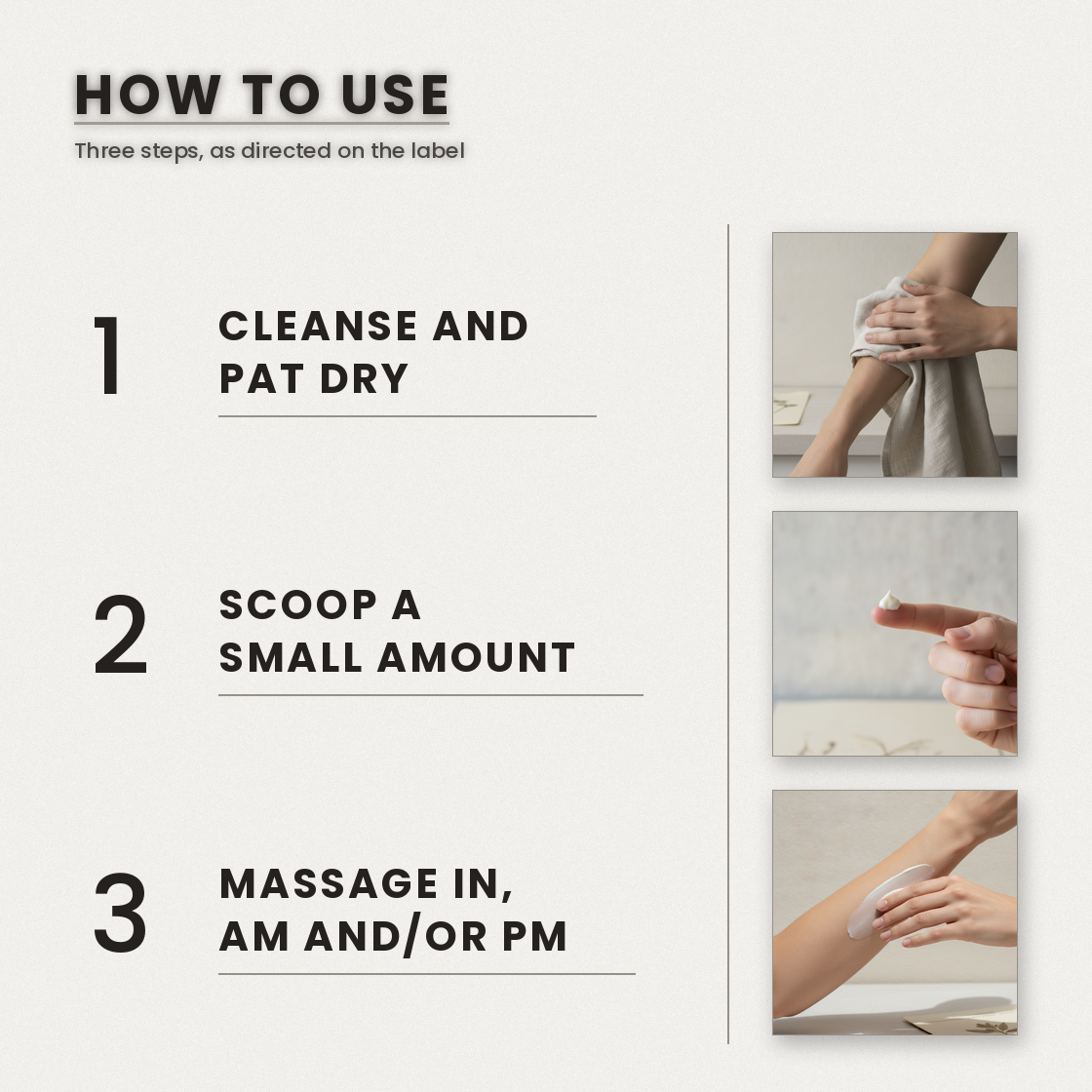 HOW TO USE

Three steps, as directed on the label

1

CLEANSE AND PAT DRY

2

SCOOP A SMALL AMOUNT

3

MASSAGE IN, AM AND/OR PM