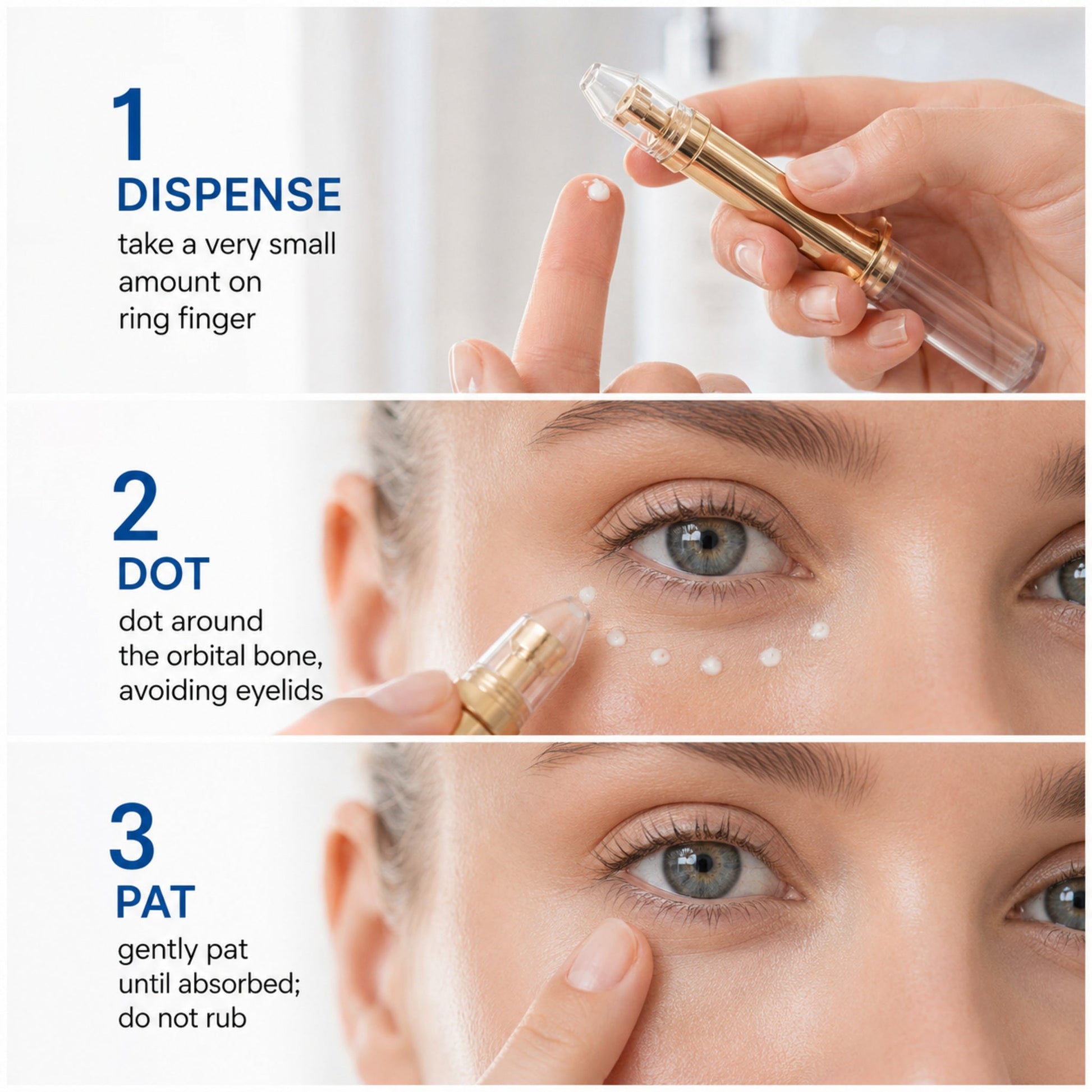 1
DISPENSE
take a very small amount on ring finger

2
DOT
dot around the orbital bone, avoiding eyelids

3
PAT
gently pat until absorbed; do not rub