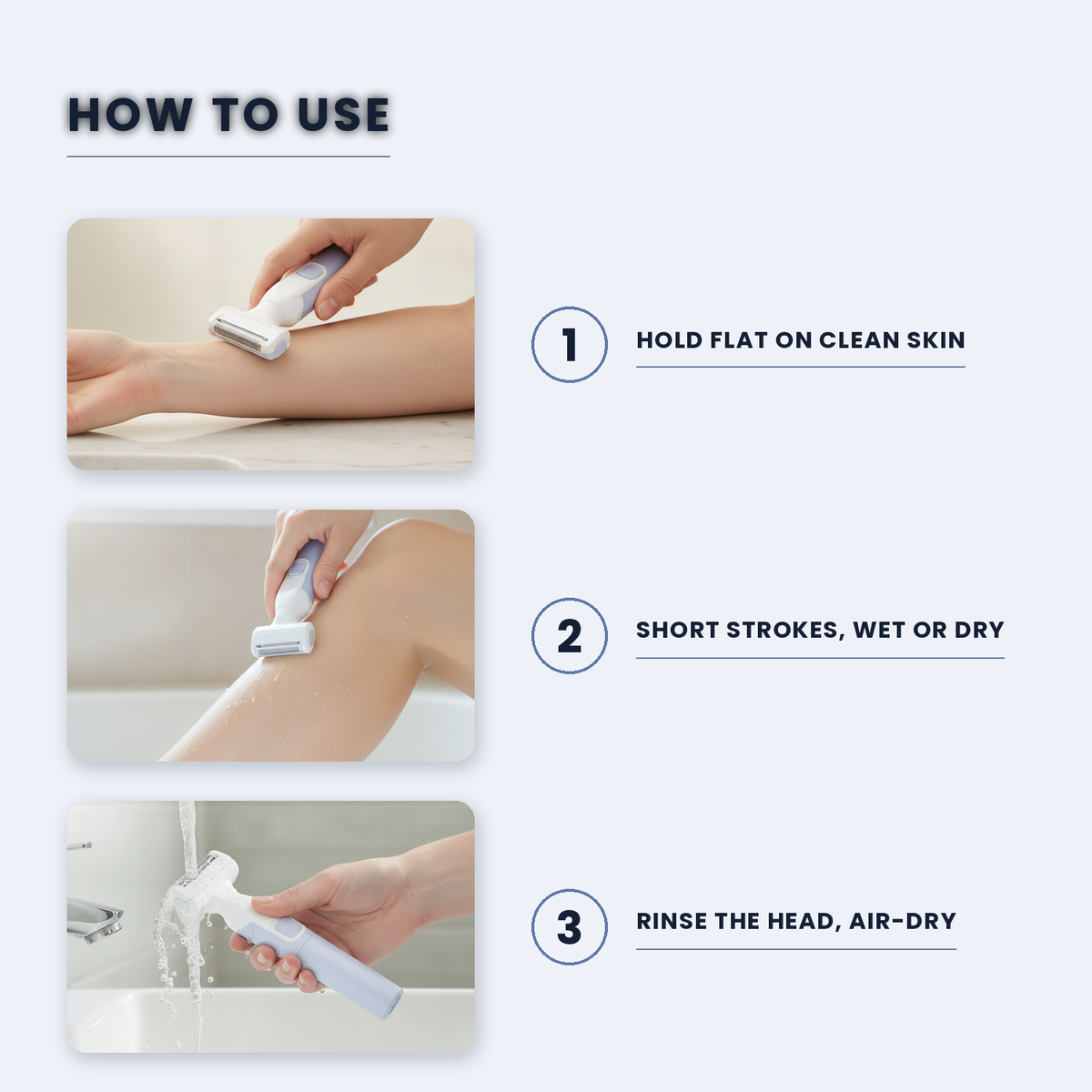 HOW TO USE

1 HOLD FLAT ON CLEAN SKIN

2 SHORT STROKES, WET OR DRY

3 RINSE THE HEAD, AIR-DRY