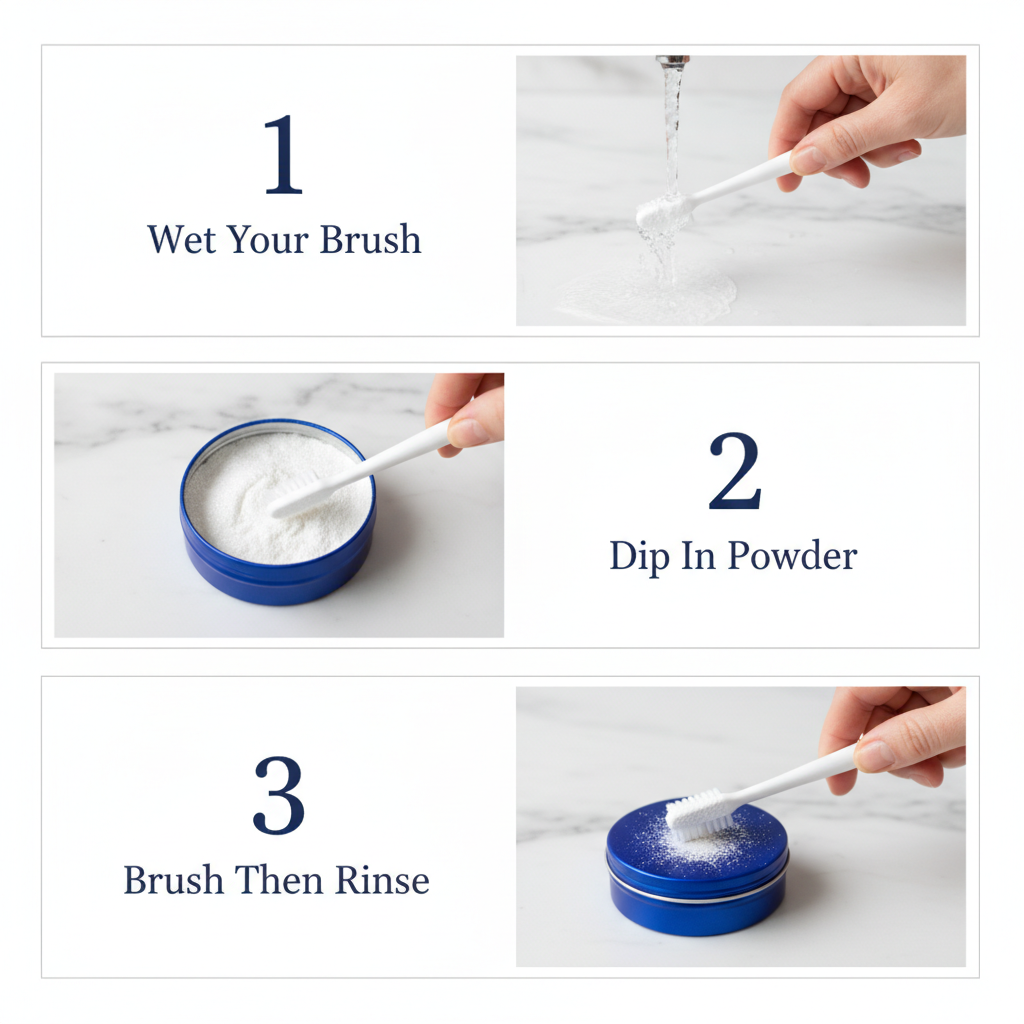 1
Wet Your Brush

2
Dip In Powder

3
Brush Then Rinse