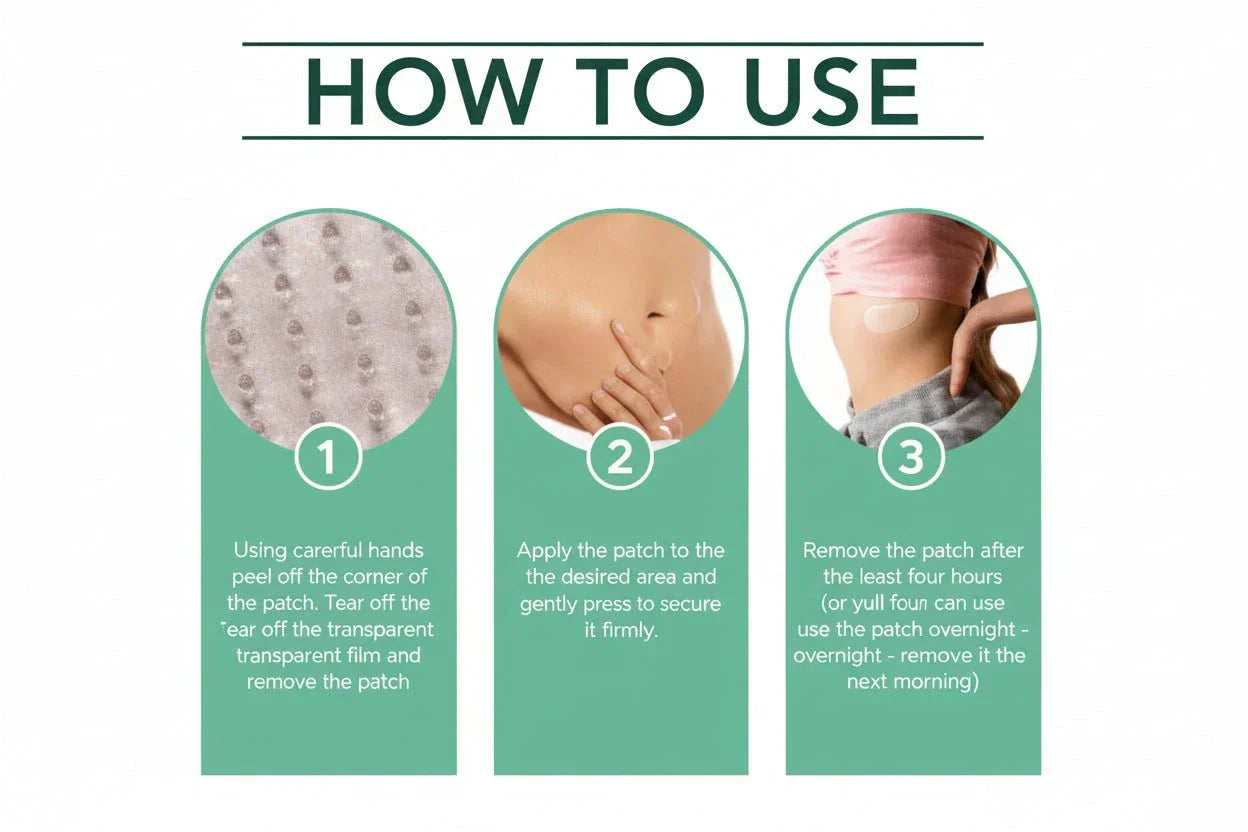 HOW TO USE

1

Using carerful hands peel off the corner of the patch. Tear off the Tear off the transparent transparent film and remove the patch

2

Apply the patch to the the desired area and gently press to secure it firmly.

3

Remove the patch after the least four hours (or yull foun can use use the patch overnight - overnight - remove it the next morning)