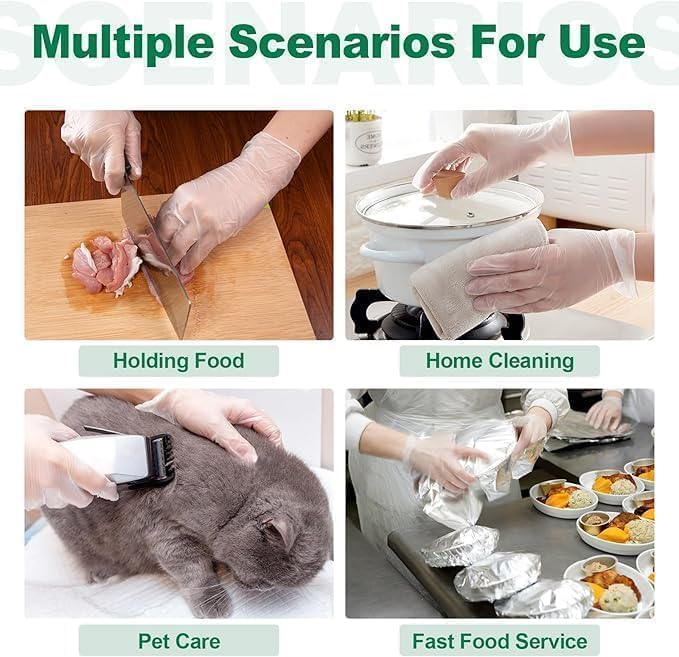 SCENARIOS

Multiple Scenarios For Use

Holding Food

Home Cleaning

Pet Care

Fast Food Service